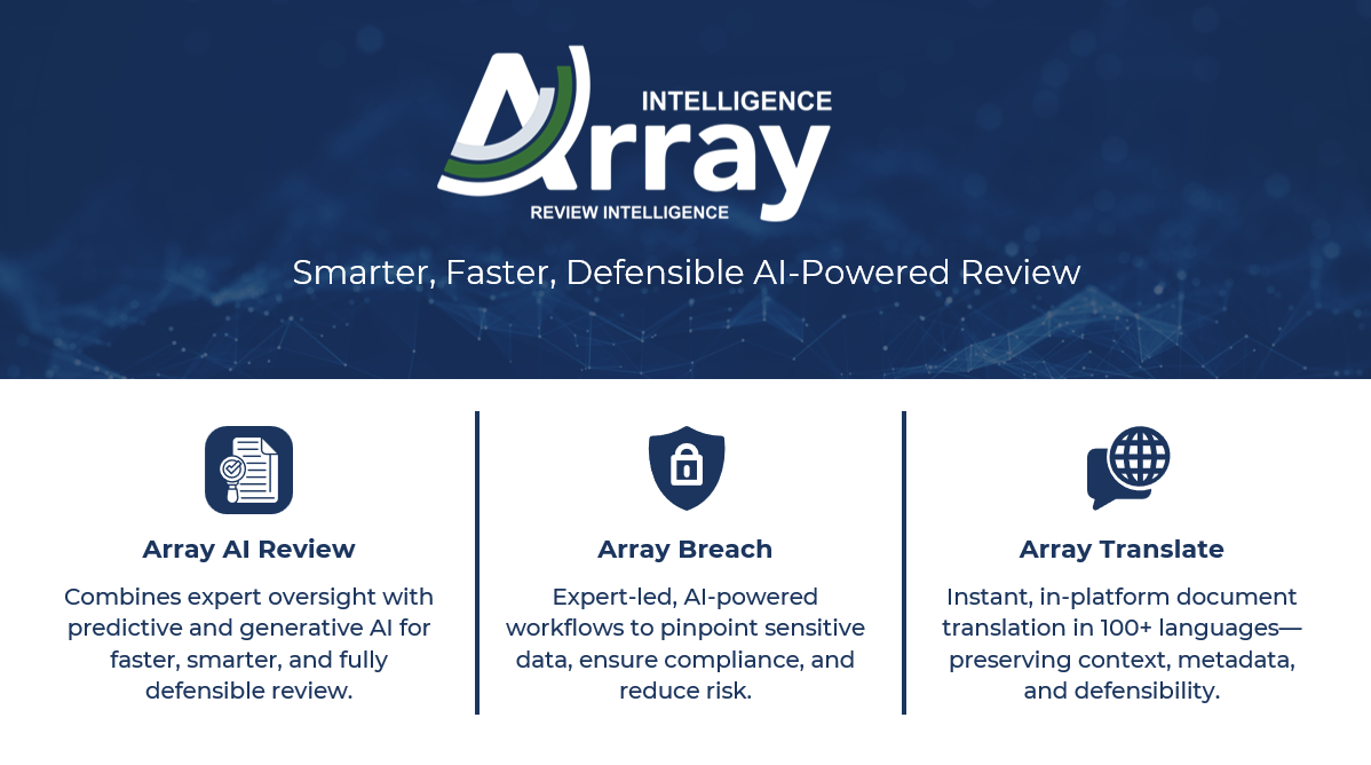 INTELLIGENCE
Array
REVIEW INTELLIGENCE

Smarter, Faster, Defensible AI-Powered Review

Array AI Review

Combines expert oversight with predictive and generative AI for faster, smarter, and fully defensible review.

Array Breach

Expert-led, AI-powered workflows to pinpoint sensitive data, ensure compliance, and reduce risk.

Array Translate

Instant, in-platform document translation in 100+ languages—preserving context, metadata, and defensibility.